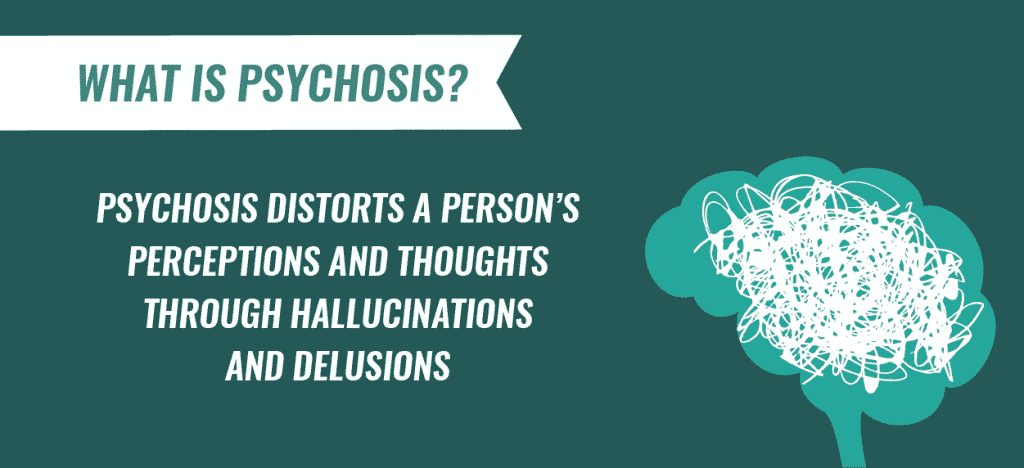 WHAT IS PSYCHOSIS?

PSYCHOSIS DISTORTS A PERSON'S PERCEPTIONS AND THOUGHTS THROUGH HALLUCINATIONS AND DELUSIONS