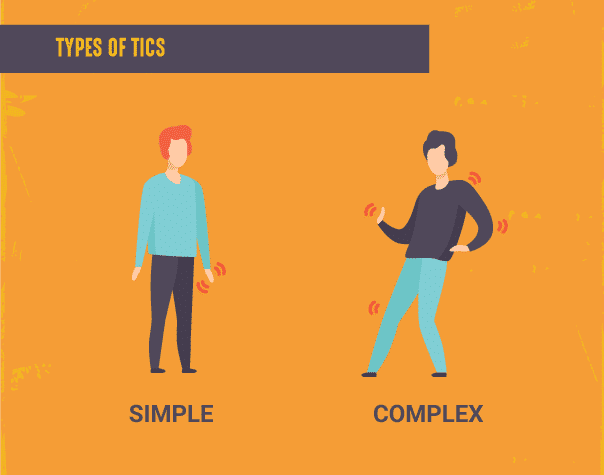 TYPES OF TICS

SIMPLE

COMPLEX