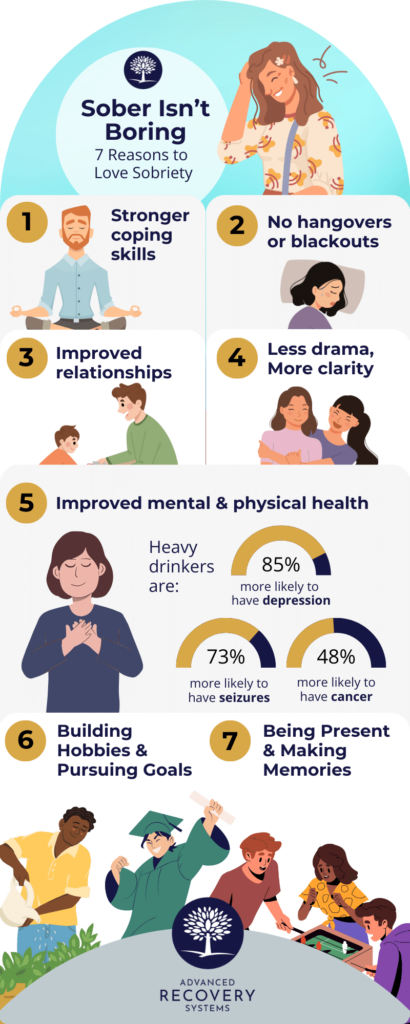 Sober Isn't Boring
7 Reasons to Love Sobriety

1 Stronger coping skills

2 No hangovers or blackouts

3 Improved relationships

4 Less drama, More clarity

5 Improved mental & physical health

Heavy drinkers are:

85%
more likely to have depression

73%
more likely to have seizures

48%
more likely to have cancer

6 Building Hobbies & Pursuing Goals

7 Being Present & Making Memories

ADVANCED RECOVERY SYSTEMS