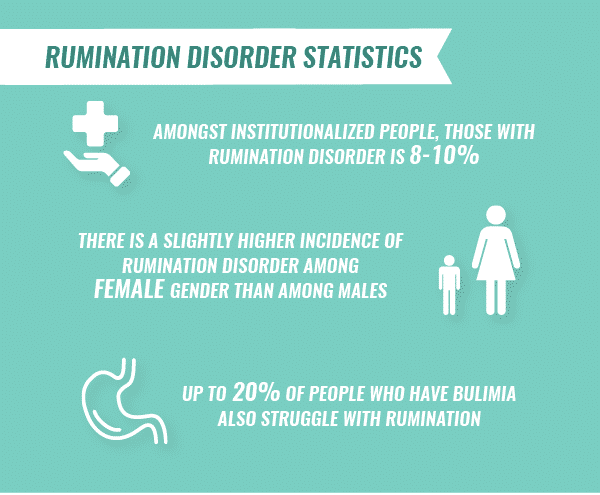 RUMINATION DISORDER STATISTICS

AMONGST INSTITUTIONALIZED PEOPLE, THOSE WITH RUMINATION DISORDER IS 8-10%

THERE IS A SLIGHTLY HIGHER INCIDENCE OF RUMINATION DISORDER AMONG FEMALE GENDER THAN AMONG MALES

UP TO 20% OF PEOPLE WHO HAVE BULIMIA ALSO STRUGGLE WITH RUMINATION