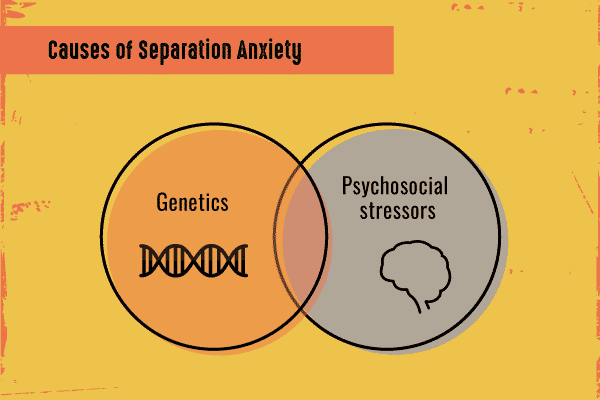 Causes of Separation Anxiety

Genetics

Psychosocial stressors