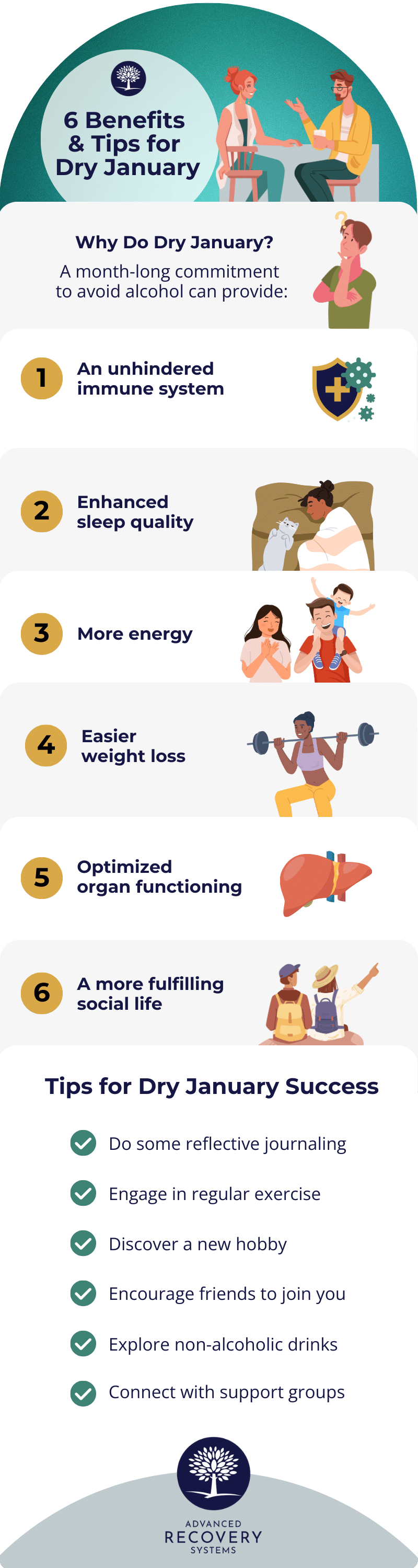 6 Benefits & Tips for Dry January

Why Do Dry January?
A month-long commitment to avoid alcohol can provide:

1 An unhindered immune system

2 Enhanced sleep quality

3 More energy

4 Easier weight loss

5 Optimized organ functioning

6 A more fulfilling social life

Tips for Dry January Success

Do some reflective journaling

Engage in regular exercise

Discover a new hobby

Encourage friends to join you

Explore non-alcoholic drinks

Connect with support groups

ADVANCED RECOVERY SYSTEMS