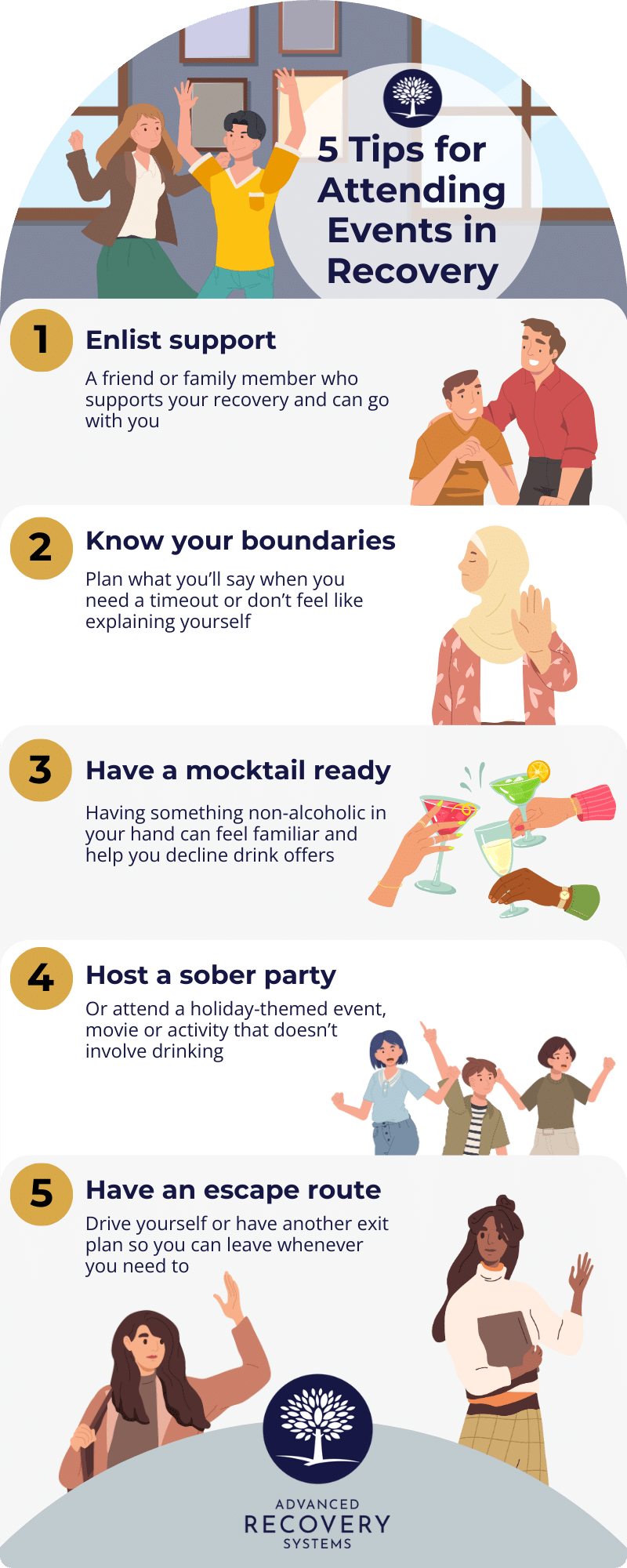 5 Tips for Attending Events in Recovery

1 Enlist support

A friend or family member who supports your recovery and can go with you

2 Know your boundaries

Plan what you'll say when you need a timeout or don't feel like explaining yourself

3 Have a mocktail ready

Having something non-alcoholic in your hand can feel familiar and help you decline drink offers

4 Host a sober party

Or attend a holiday-themed event, movie or activity that doesn't involve drinking

5 Have an escape route

Drive yourself or have another exit plan so you can leave whenever you need to

ADVANCED RECOVERY SYSTEMS