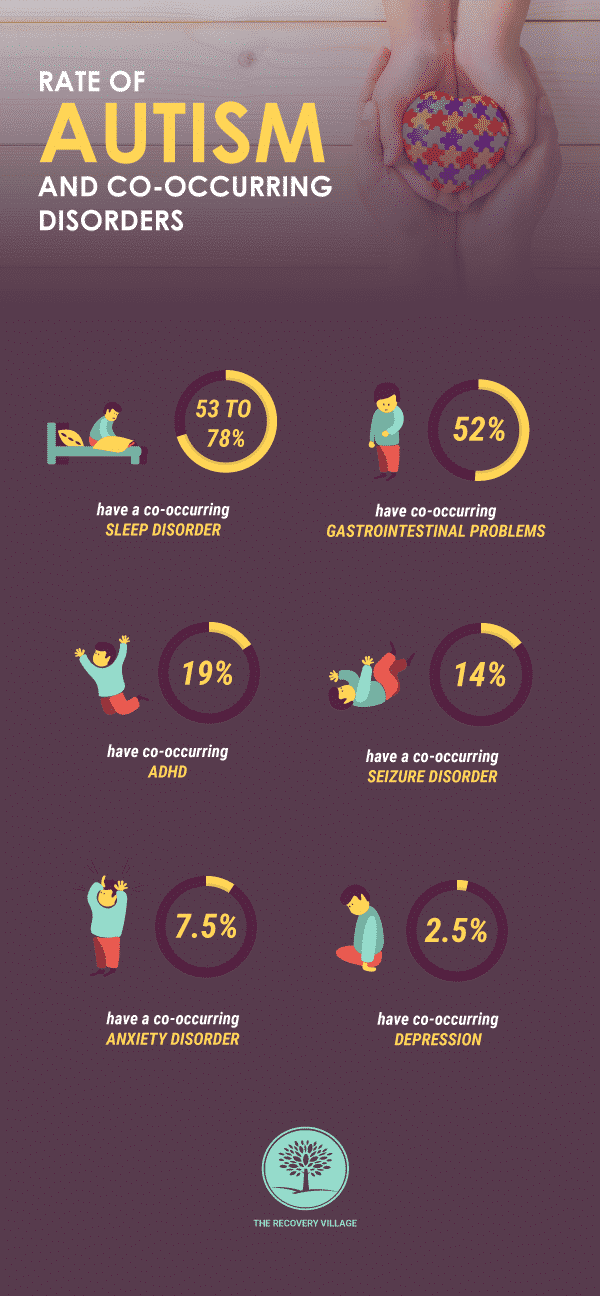 RATE OF
AUTISM
AND CO-OCCURRING
DISORDERS

53 TO 78%

have a co-occurring
SLEEP DISORDER

52%

have co-occurring
GASTROINTESTINAL PROBLEMS

19%

have co-occurring
ADHD

14%

have a co-occurring
SEIZURE DISORDER

7.5%

have a co-occurring
ANXIETY DISORDER

2.5%

have co-occurring
DEPRESSION

THE RECOVERY VILLAGE