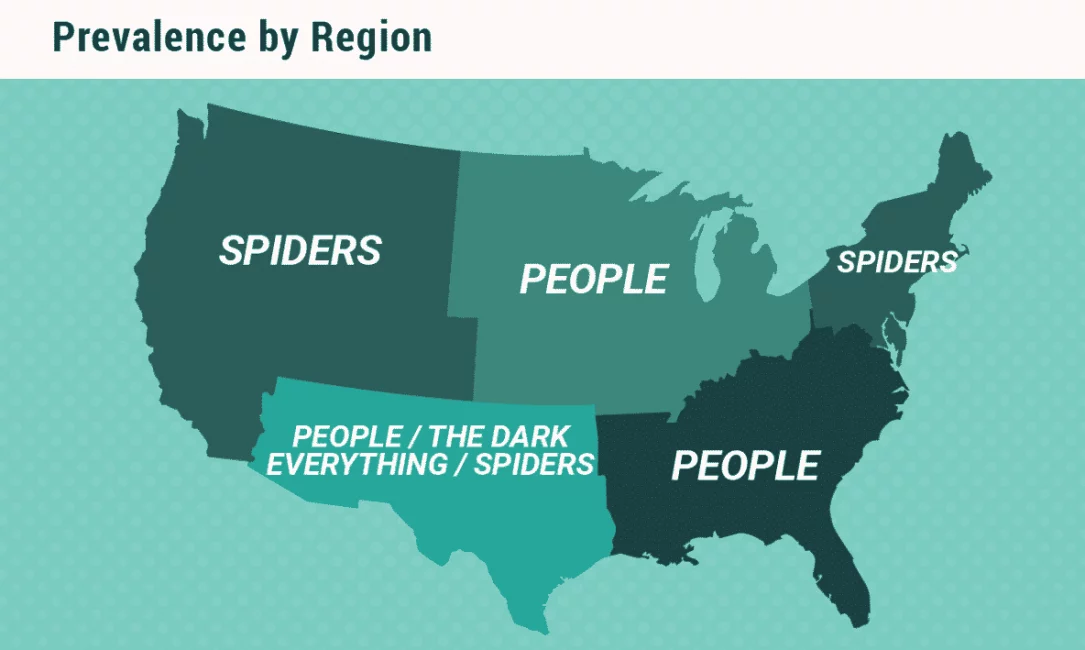 Prevalence by Region

SPIDERS

PEOPLE

SPIDERS

PEOPLE / THE DARK EVERYTHING / SPIDERS

PEOPLE