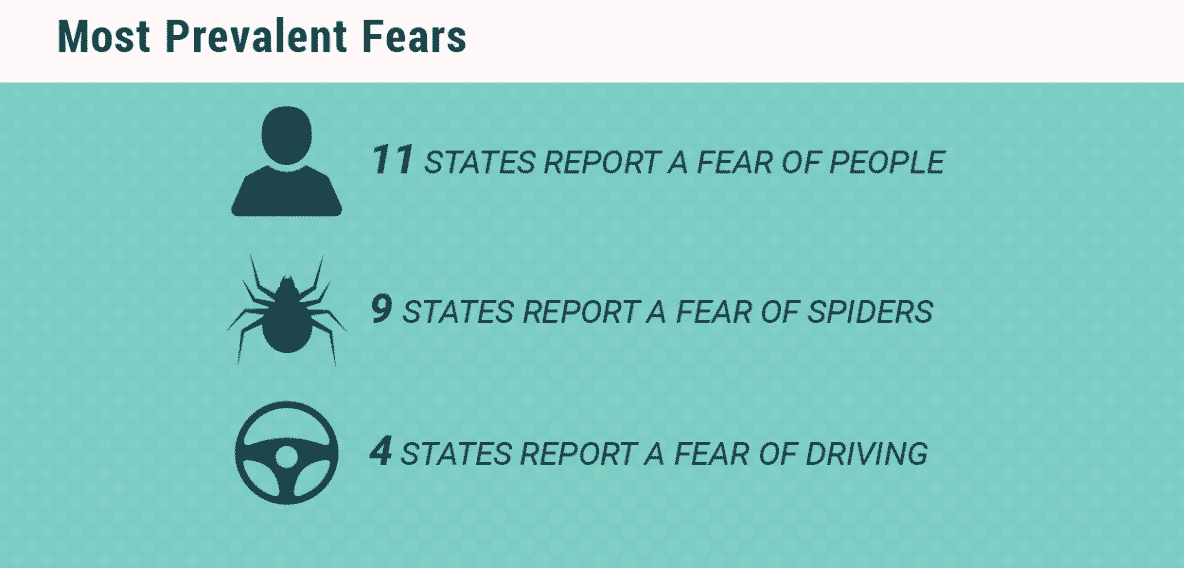 Most Prevalent Fears

11 STATES REPORT A FEAR OF PEOPLE

9 STATES REPORT A FEAR OF SPIDERS

4 STATES REPORT A FEAR OF DRIVING