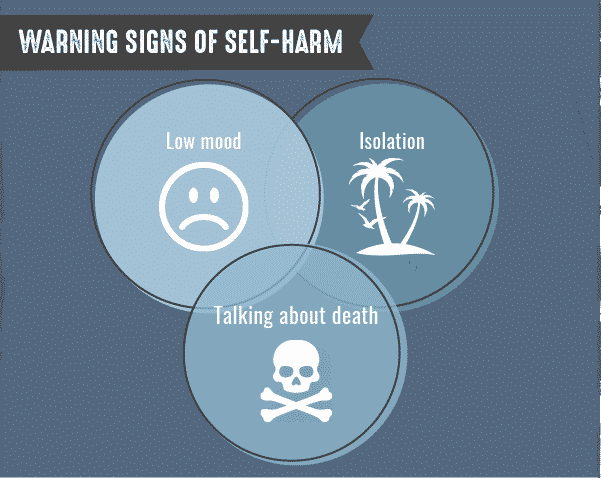 WARNING SIGNS OF SELF-HARM

Low mood

Isolation

Talking about death