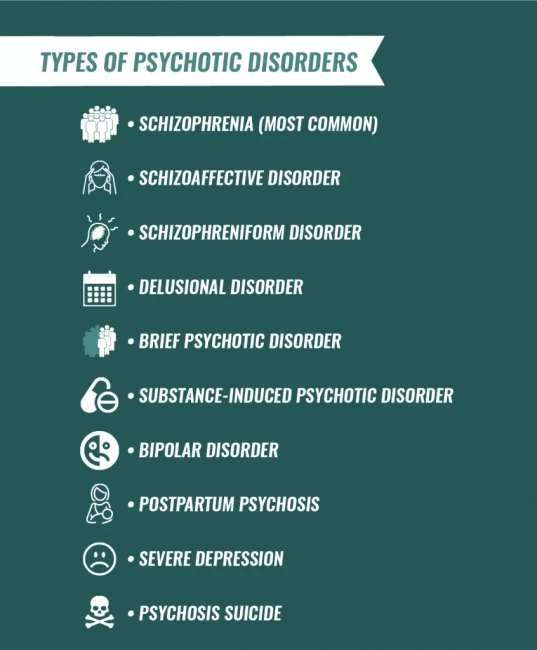 TYPES OF PSYCHOTIC DISORDERS

• SCHIZOPHRENIA (MOST COMMON)

• SCHIZOAFFECTIVE DISORDER

• SCHIZOPHRENIFORM DISORDER

• DELUSIONAL DISORDER

• BRIEF PSYCHOTIC DISORDER

• SUBSTANCE-INDUCED PSYCHOTIC DISORDER

• BIPOLAR DISORDER

• POSTPARTUM PSYCHOSIS

• SEVERE DEPRESSION

• PSYCHOSIS SUICIDE