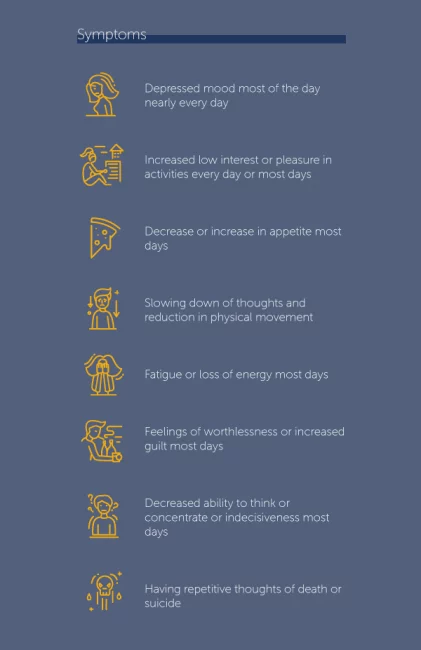 Symptoms

Depressed mood most of the day nearly every day

Increased low interest or pleasure in activities every day or most days

Decrease or increase in appetite most days

Slowing down of thoughts and reduction in physical movement

Fatigue or loss of energy most days

Feelings of worthlessness or increased guilt most days

Decreased ability to think or concentrate or indecisiveness most days

Having repetitive thoughts of death or suicide