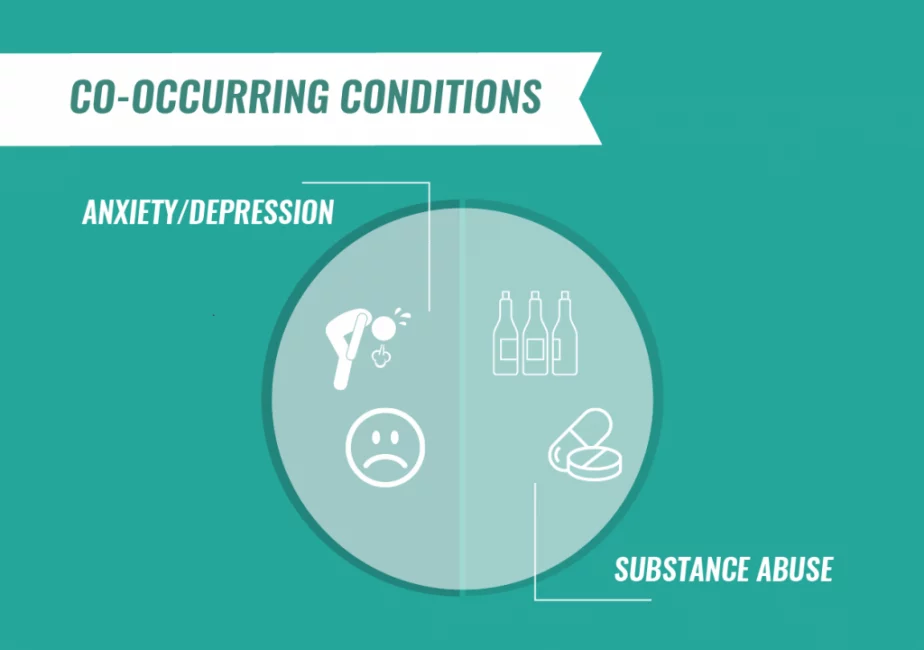 CO-OCCURRING CONDITIONS

ANXIETY/DEPRESSION

SUBSTANCE ABUSE