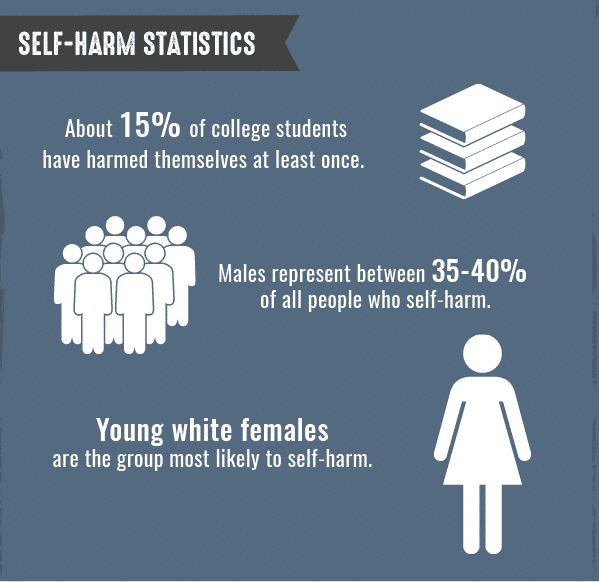 SELF-HARM STATISTICS

About 15% of college students have harmed themselves at least once.

Males represent between 35-40% of all people who self-harm.

Young white females are the group most likely to self-harm.