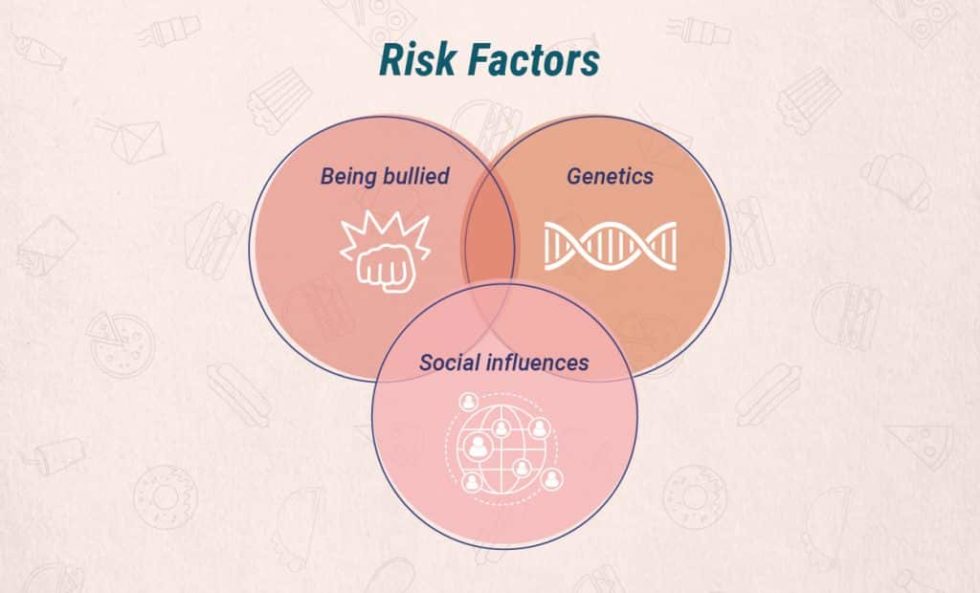 Risk Factors

Being bullied

Genetics

Social influences