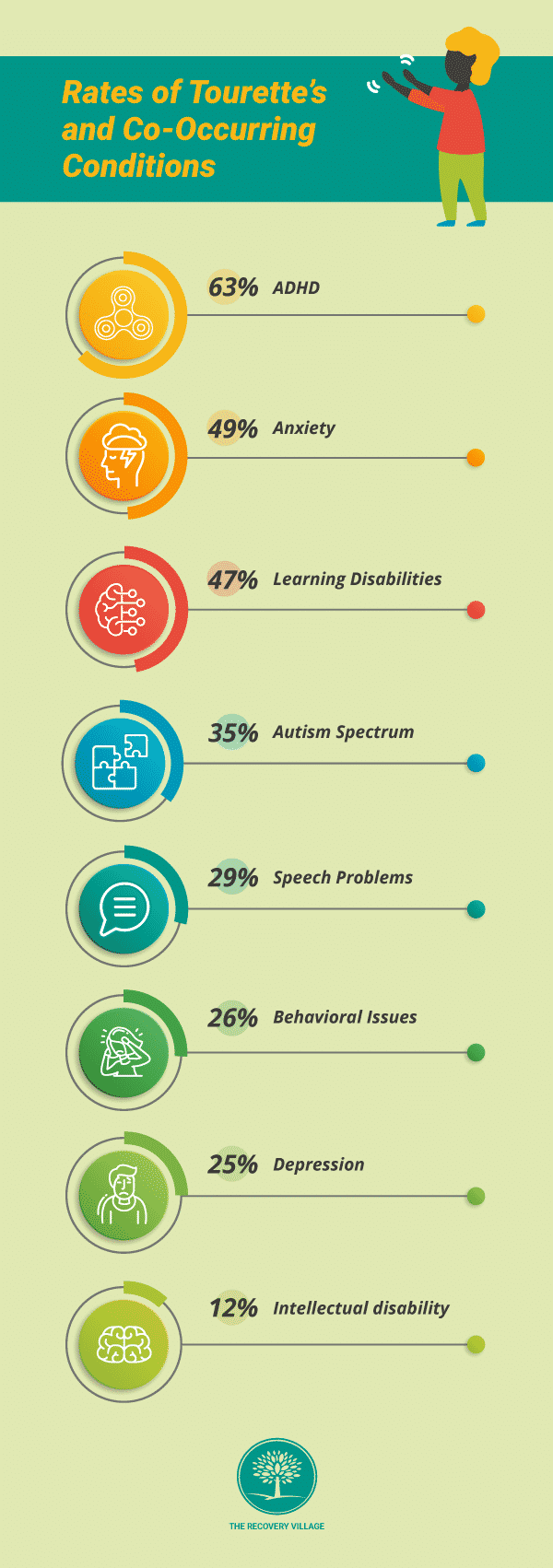 Rates of Tourette's and Co-Occurring Conditions

63% ADHD

49% Anxiety

47% Learning Disabilities

35% Autism Spectrum

29% Speech Problems

26% Behavioral Issues

25% Depression

12% Intellectual disability

THE RECOVERY VILLAGE