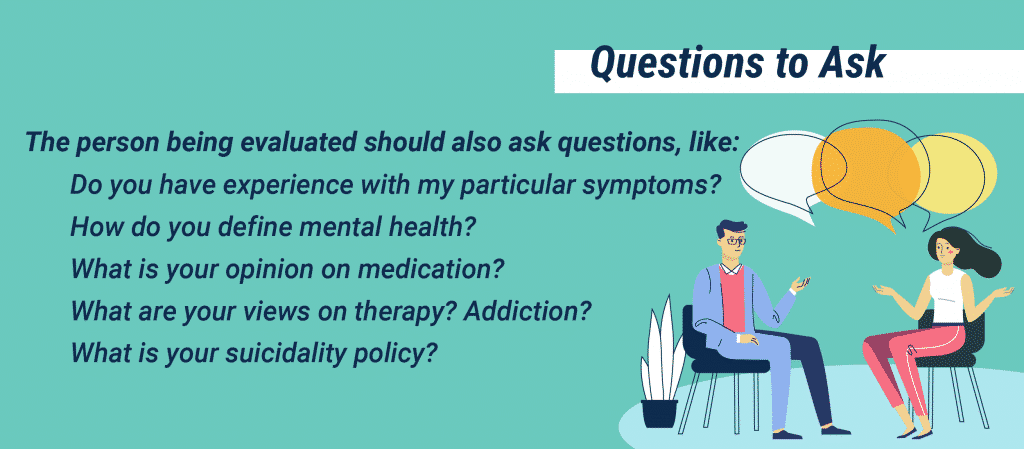 Questions to Ask

The person being evaluated should also ask questions, like:

Do you have experience with my particular symptoms?

How do you define mental health?

What is your opinion on medication?

What are your views on therapy? Addiction?

What is your suicidality policy?