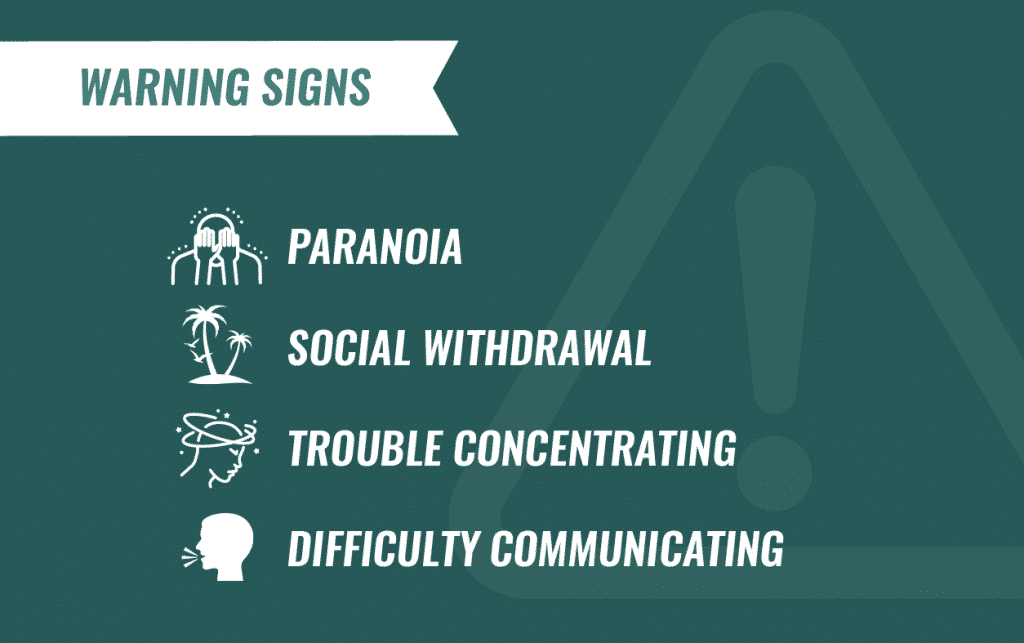 WARNING SIGNS

PARANOIA

SOCIAL WITHDRAWAL

TROUBLE CONCENTRATING

DIFFICULTY COMMUNICATING