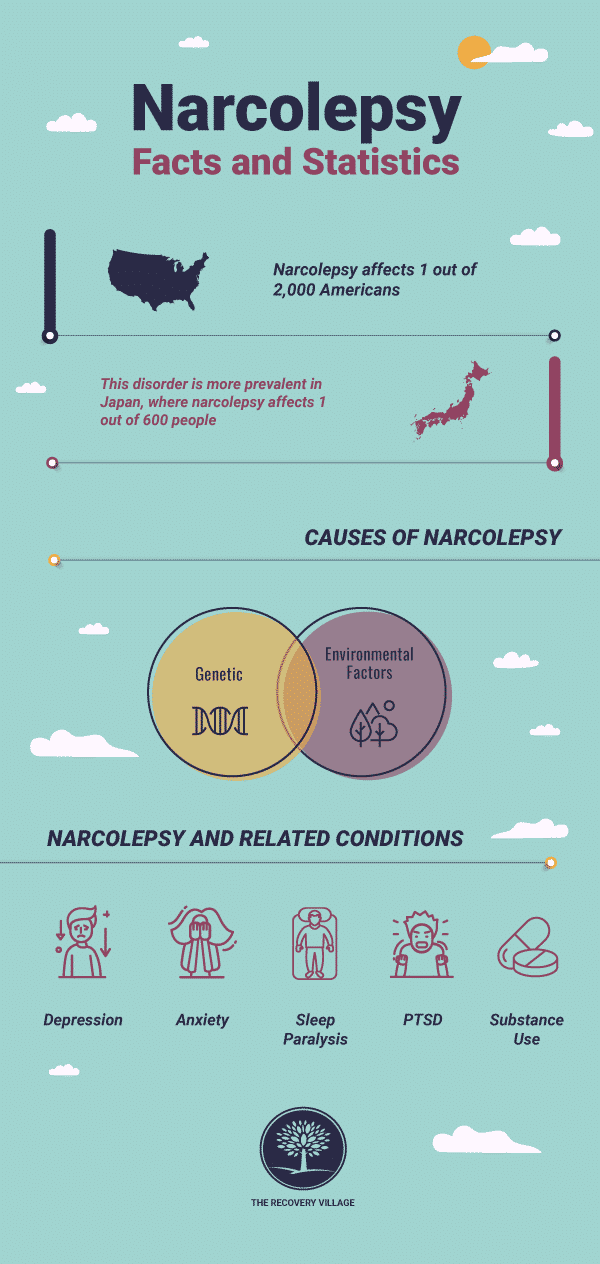 Narcolepsy
Facts and Statistics

Narcolepsy affects 1 out of 2,000 Americans

This disorder is more prevalent in Japan, where narcolepsy affects 1 out of 600 people

CAUSES OF NARCOLEPSY

Genetic

Environmental Factors

NARCOLEPSY AND RELATED CONDITIONS

Depression

Anxiety

Sleep Paralysis

PTSD

Substance Use

THE RECOVERY VILLAGE