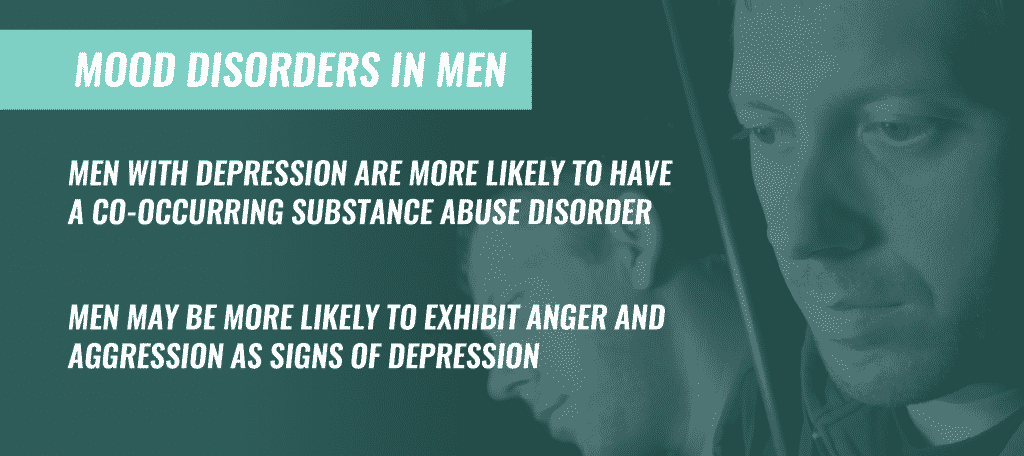 MOOD DISORDERS IN MEN

MEN WITH DEPRESSION ARE MORE LIKELY TO HAVE A CO-OCCURRING SUBSTANCE ABUSE DISORDER

MEN MAY BE MORE LIKELY TO EXHIBIT ANGER AND AGGRESSION AS SIGNS OF DEPRESSION