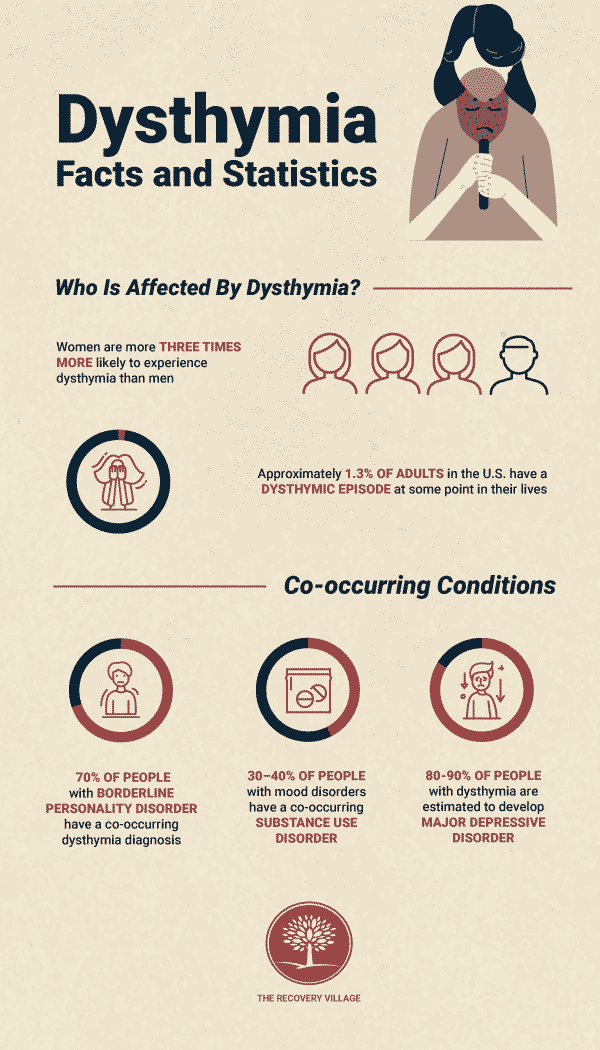 Dysthymia
Facts and Statistics

Who Is Affected By Dysthymia?

Women are more THREE TIMES MORE likely to experience dysthymia than men

Approximately 1.3% OF ADULTS in the U.S. have a DYSTHYMIC EPISODE at some point in their lives

Co-occurring Conditions

70% OF PEOPLE with BORDERLINE PERSONALITY DISORDER have a co-occurring dysthymia diagnosis

30–40% OF PEOPLE with mood disorders have a co-occurring SUBSTANCE USE DISORDER

80-90% OF PEOPLE with dysthymia are estimated to develop MAJOR DEPRESSIVE DISORDER

THE RECOVERY VILLAGE