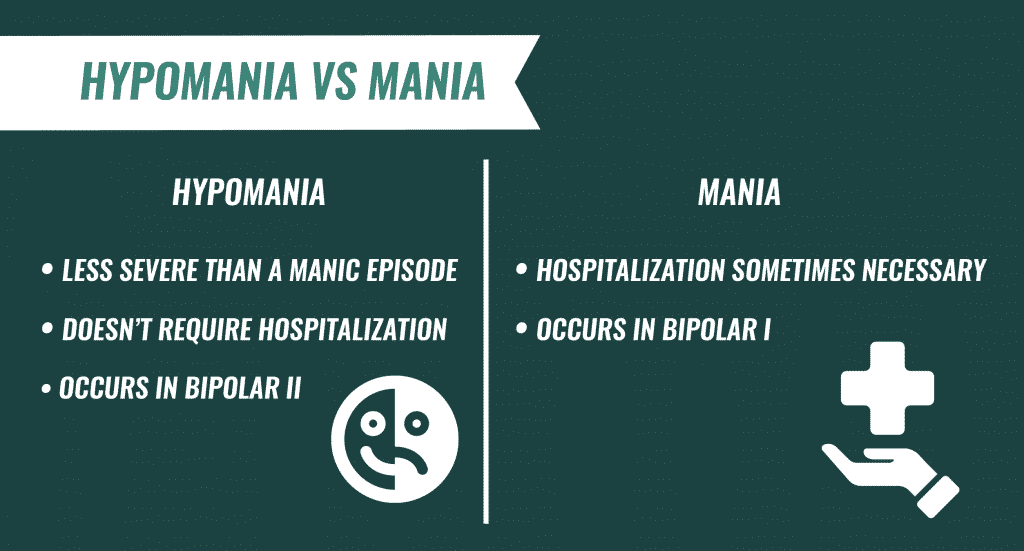 HYPOMANIA VS MANIA

HYPOMANIA

• LESS SEVERE THAN A MANIC EPISODE
• DOESN'T REQUIRE HOSPITALIZATION
• OCCURS IN BIPOLAR II

MANIA

• HOSPITALIZATION SOMETIMES NECESSARY
• OCCURS IN BIPOLAR I