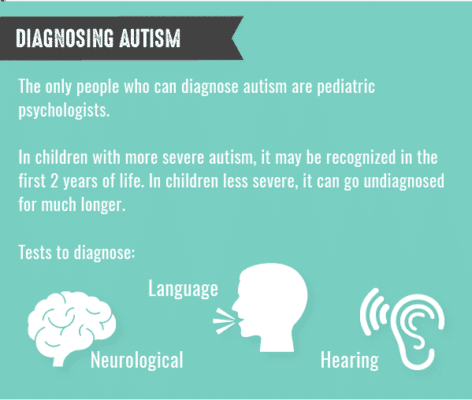 DIAGNOSING AUTISM

The only people who can diagnose autism are pediatric psychologists.

In children with more severe autism, it may be recognized in the first 2 years of life. In children less severe, it can go undiagnosed for much longer.

Tests to diagnose:

Language

Neurological

Hearing