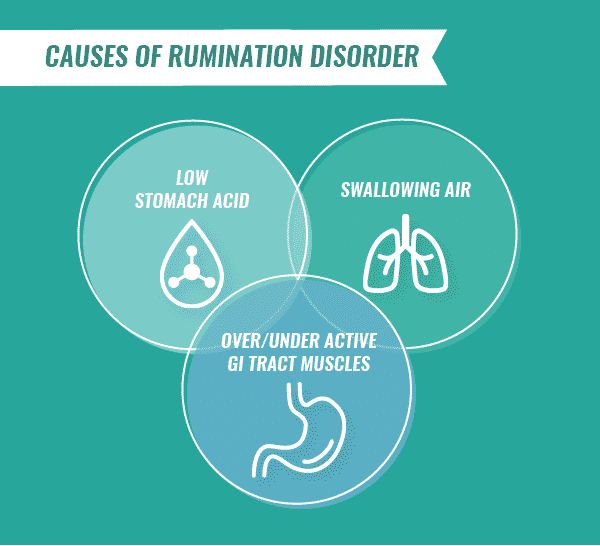 CAUSES OF RUMINATION DISORDER

LOW STOMACH ACID

SWALLOWING AIR

OVER/UNDER ACTIVE GI TRACT MUSCLES