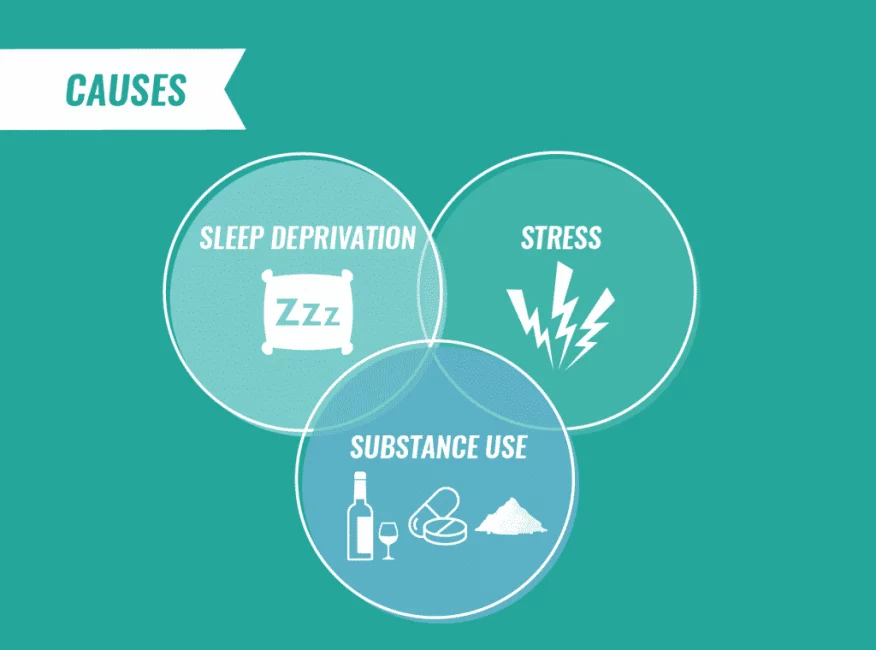 CAUSES

SLEEP DEPRIVATION

Zzz

STRESS

SUBSTANCE USE