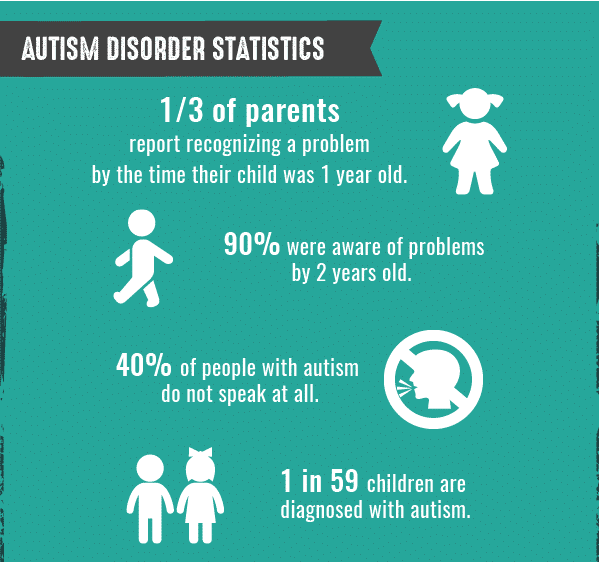 AUTISM DISORDER STATISTICS

1/3 of parents report recognizing a problem by the time their child was 1 year old.

90% were aware of problems by 2 years old.

40% of people with autism do not speak at all.

1 in 59 children are diagnosed with autism.