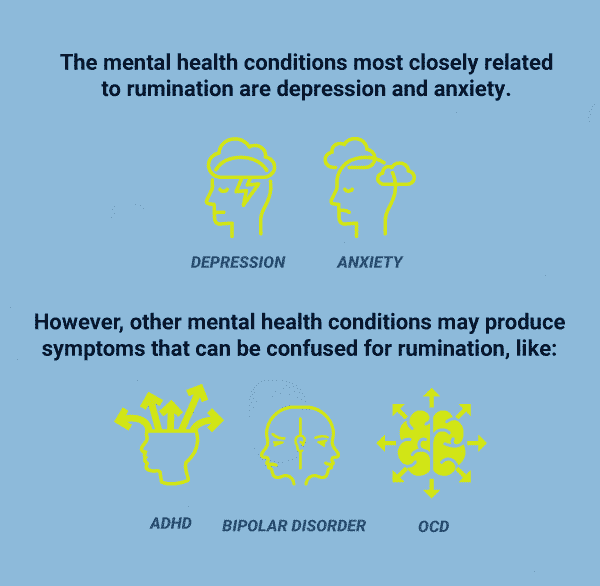 The mental health conditions most closely related to rumination are depression and anxiety.

DEPRESSION

ANXIETY

However, other mental health conditions may produce symptoms that can be confused for rumination, like:

ADHD

BIPOLAR DISORDER

OCD