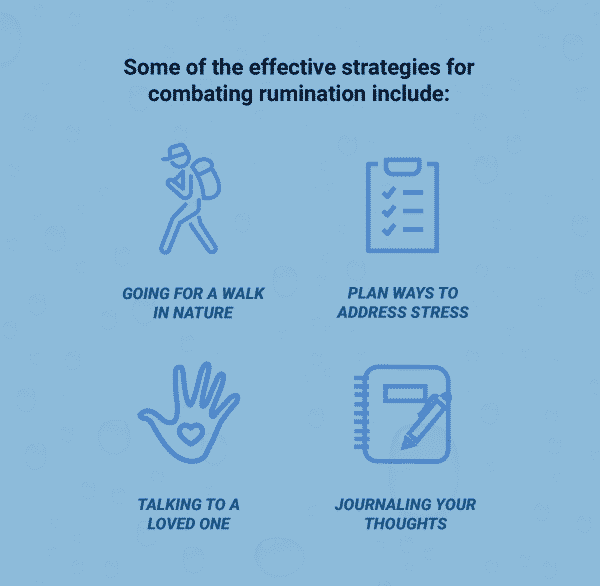 Some of the effective strategies for combating rumination include:

GOING FOR A WALK IN NATURE

PLAN WAYS TO ADDRESS STRESS

TALKING TO A LOVED ONE

JOURNALING YOUR THOUGHTS