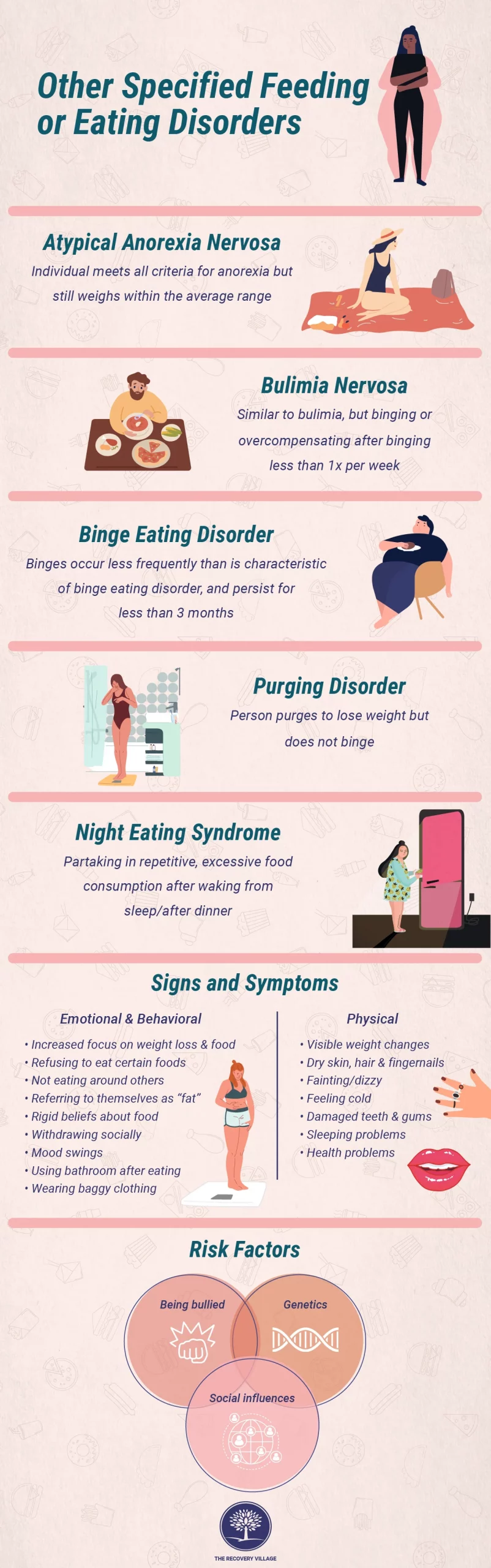 Other Specified Feeding or Eating Disorders

Atypical Anorexia Nervosa
Individual meets all criteria for anorexia but still weighs within the average range

Bulimia Nervosa
Similar to bulimia, but binging or overcompensating after binging less than 1x per week

Binge Eating Disorder
Binges occur less frequently than is characteristic of binge eating disorder, and persist for less than 3 months

Purging Disorder
Person purges to lose weight but does not binge

Night Eating Syndrome
Partaking in repetitive, excessive food consumption after waking from sleep/after dinner

Signs and Symptoms

Emotional & Behavioral
• Increased focus on weight loss & food
• Refusing to eat certain foods
• Not eating around others
• Referring to themselves as "fat"
• Rigid beliefs about food
• Withdrawing socially
• Mood swings
• Using bathroom after eating
• Wearing baggy clothing

Physical
• Visible weight changes
• Dry skin, hair & fingernails
• Fainting/dizzy
• Feeling cold
• Damaged teeth & gums
• Sleeping problems
• Health problems

Risk Factors

Being bullied
Genetics
Social influences

THE RECOVERY VILLAGE