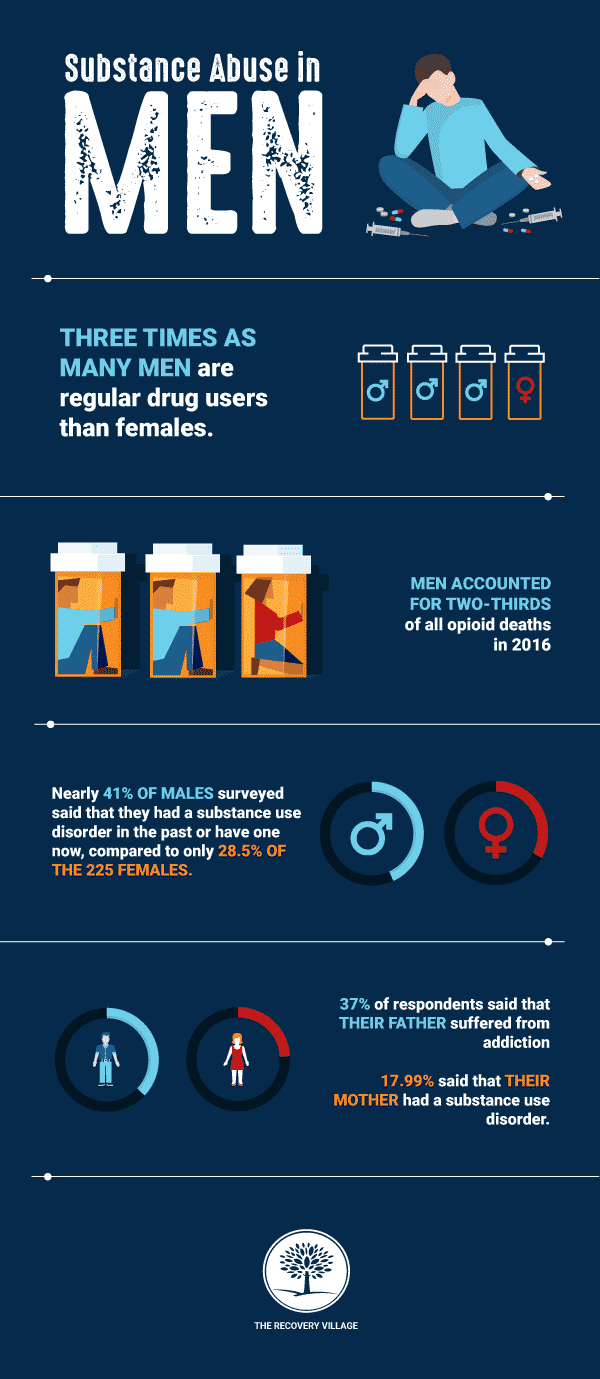 Substance Abuse in MEN

THREE TIMES AS MANY MEN are regular drug users than females.

MEN ACCOUNTED FOR TWO-THIRDS of all opioid deaths in 2016

Nearly 41% OF MALES surveyed said that they had a substance use disorder in the past or have one now, compared to only 28.5% OF THE 225 FEMALES.

37% of respondents said that THEIR FATHER suffered from addiction

17.99% said that THEIR MOTHER had a substance use disorder.

THE RECOVERY VILLAGE